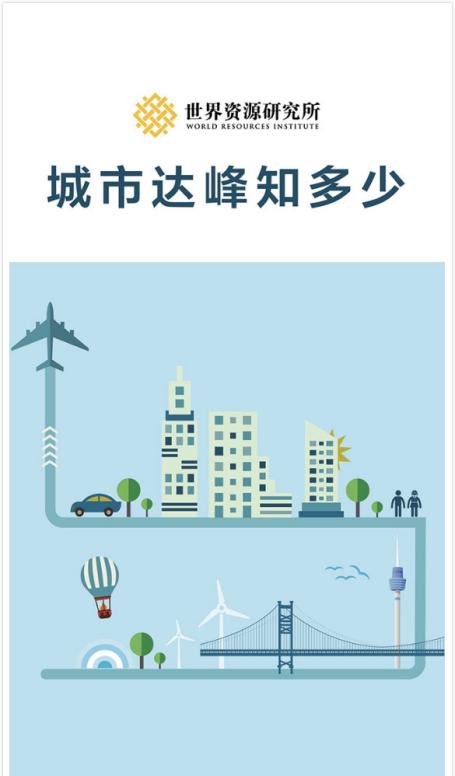 世界资源研究所
WORLD RESOURCES INSTITUTE

城市达峰知多少